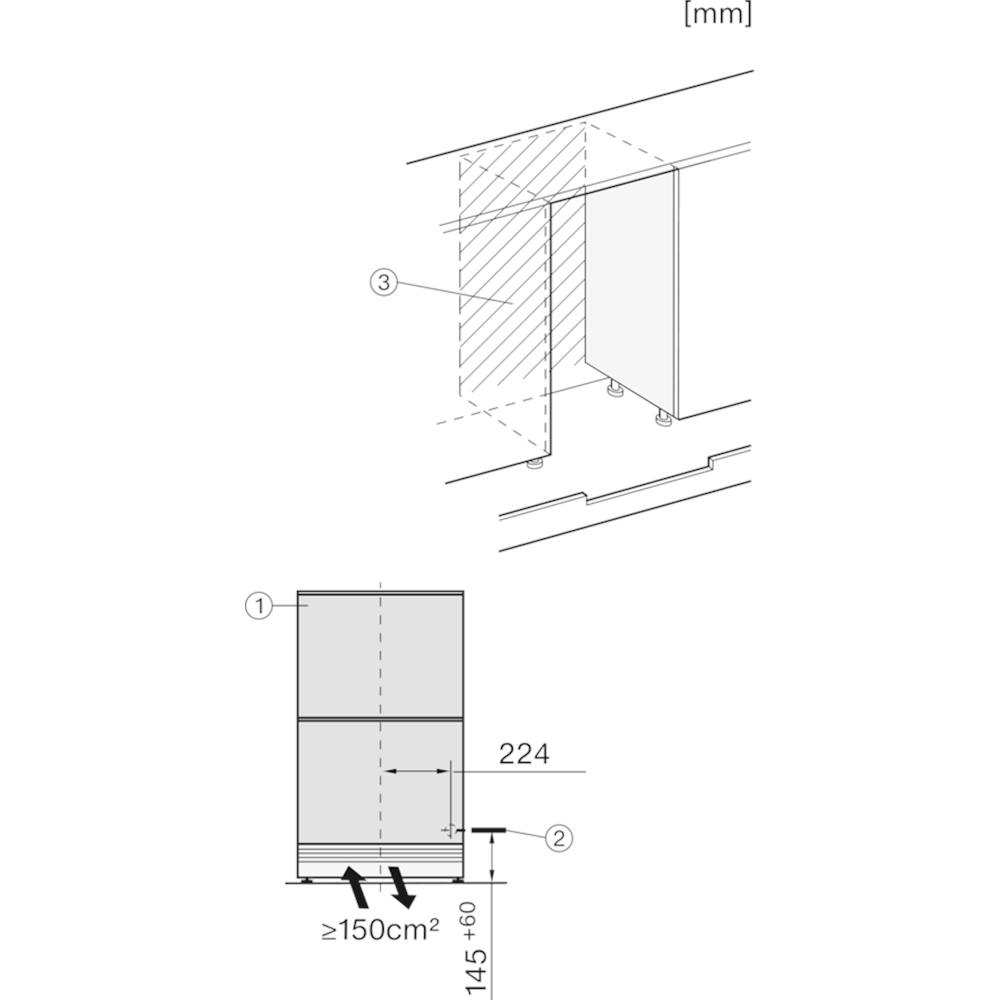 [mm]

3

1

224

2

$\geq 150cm^2$

$145^{+60}$