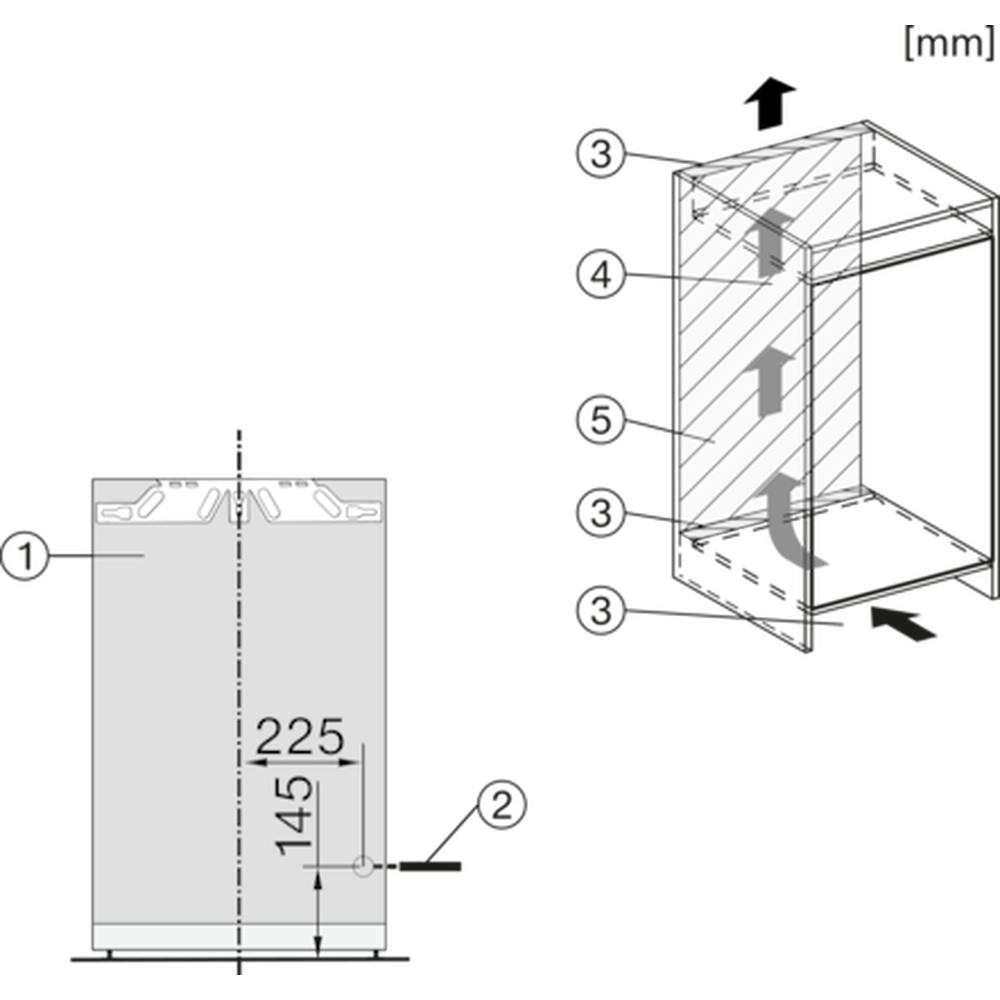 [mm]

3

4

5

3

3

1

225

145

2