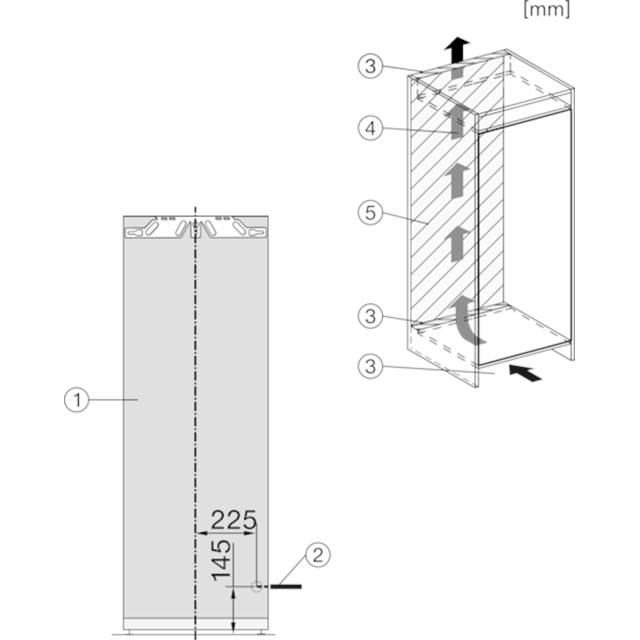 [mm]

3

4

5

3

3

1

225

145

2