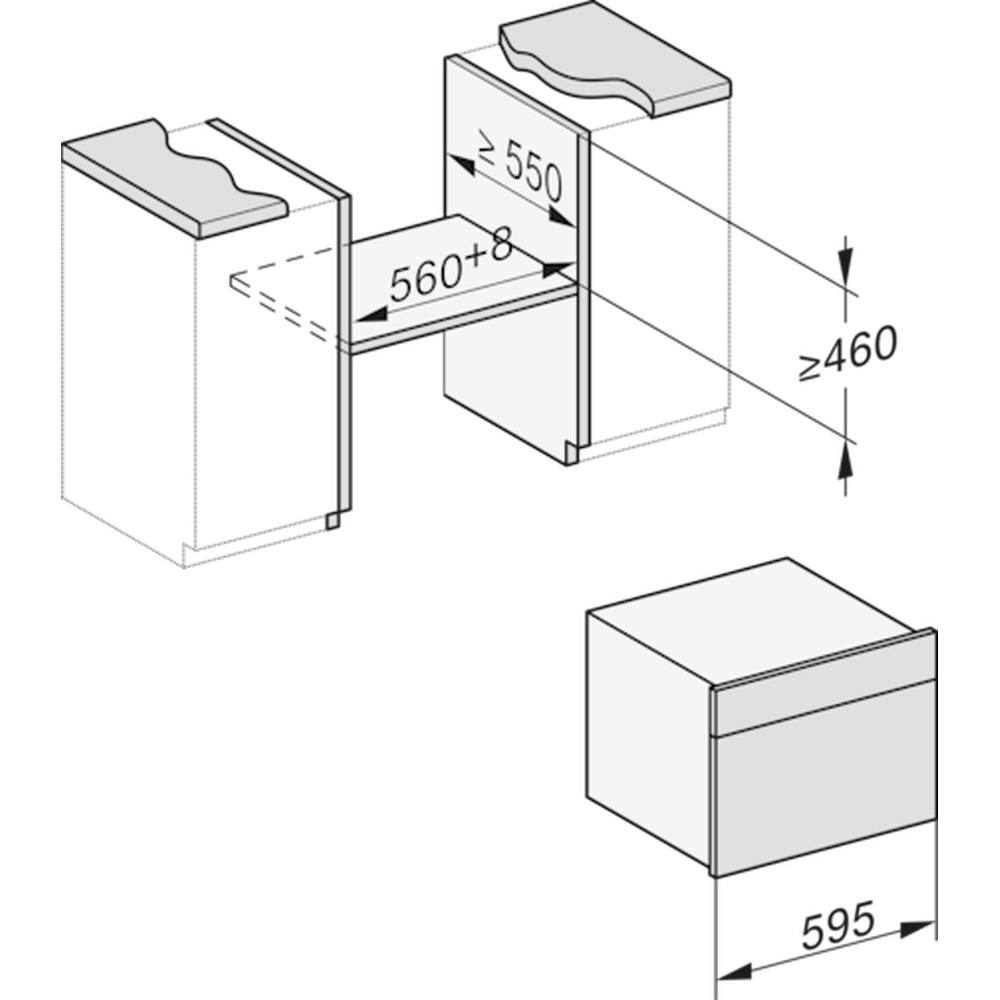 ≥ 550

560+8

≥460

595