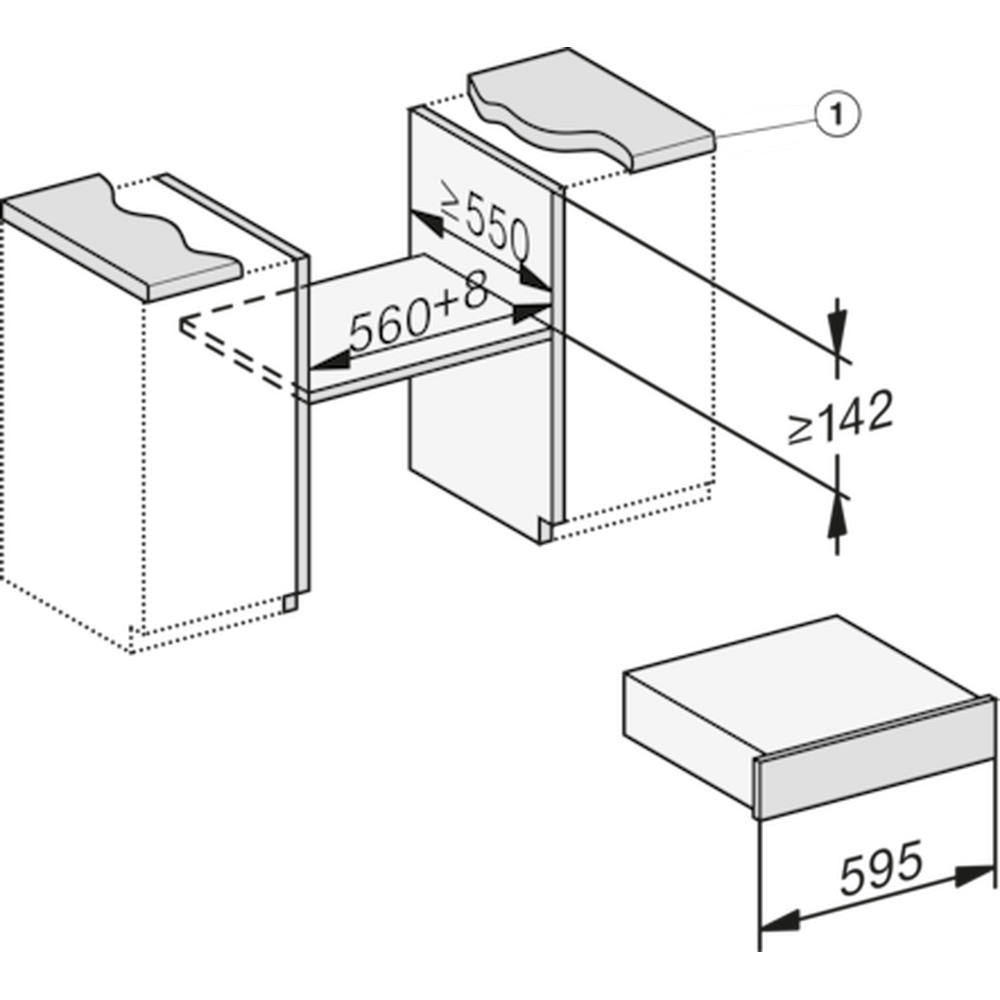 1

≥550

560+8

≥142

595