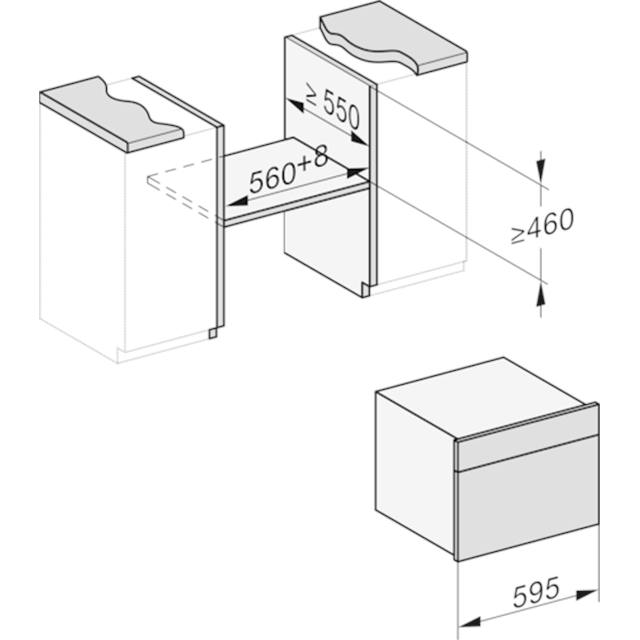 ≥ 550

560+8

≥460

595